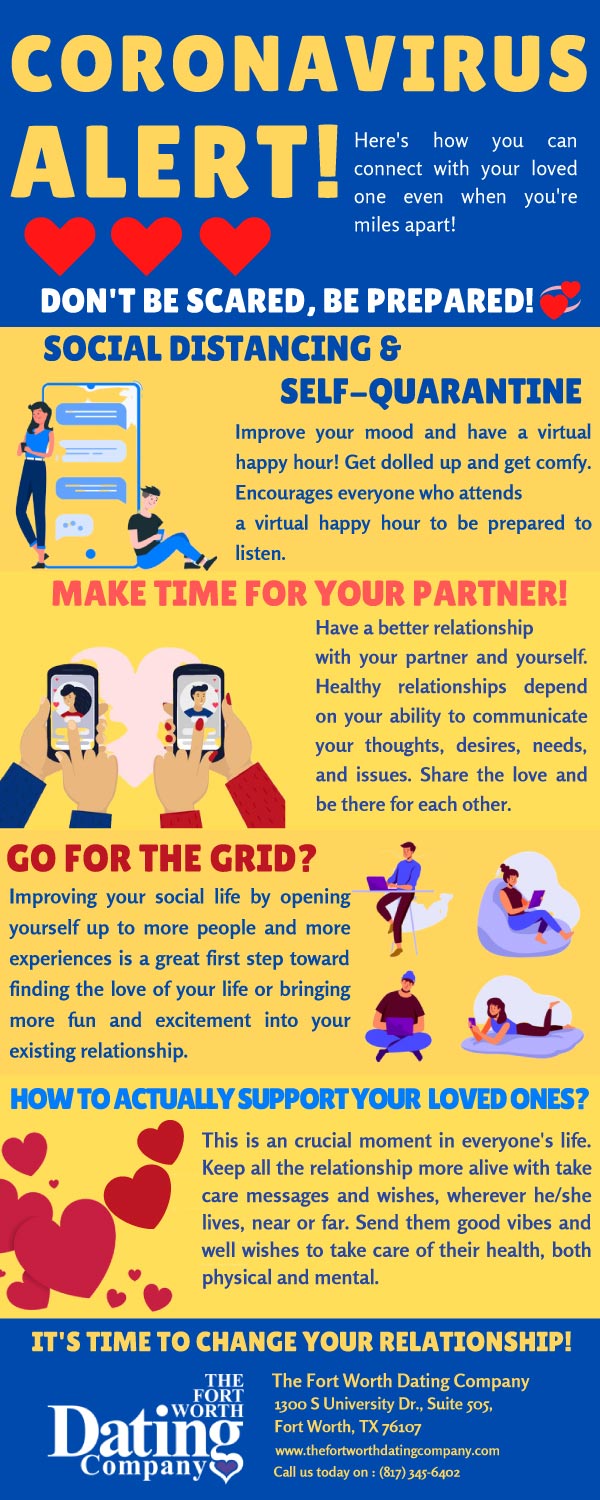 CORONAVIRUS ALERT!

Here's how you can connect with your loved one even when you're miles apart!

DON'T BE SCARED, BE PREPARED!

SOCIAL DISTANCING & SELF-QUARANTINE

Improve your mood and have a virtual happy hour! Get dolled up and get comfy. Encourages everyone who attends a virtual happy hour to be prepared to listen.

MAKE TIME FOR YOUR PARTNER!

Have a better relationship with your partner and yourself. Healthy relationships depend on your ability to communicate your thoughts, desires, needs, and issues. Share the love and be there for each other.

GO FOR THE GRID?

Improving your social life by opening yourself up to more people and more experiences is a great first step toward finding the love of your life or bringing more fun and excitement into your existing relationship.

HOW TO ACTUALLY SUPPORT YOUR LOVED ONES?

This is an crucial moment in everyone's life. Keep all the relationship more alive with take care messages and wishes, wherever he/she lives, near or far. Send them good vibes and well wishes to take care of their health, both physical and mental.

IT'S TIME TO CHANGE YOUR RELATIONSHIP!

THE FORT WORTH Dating Company

The Fort Worth Dating Company
1300 S University Dr., Suite 505,
Fort Worth, TX 76107
www.thefortworthdatingcompany.com
Call us today on : (817) 345-6402